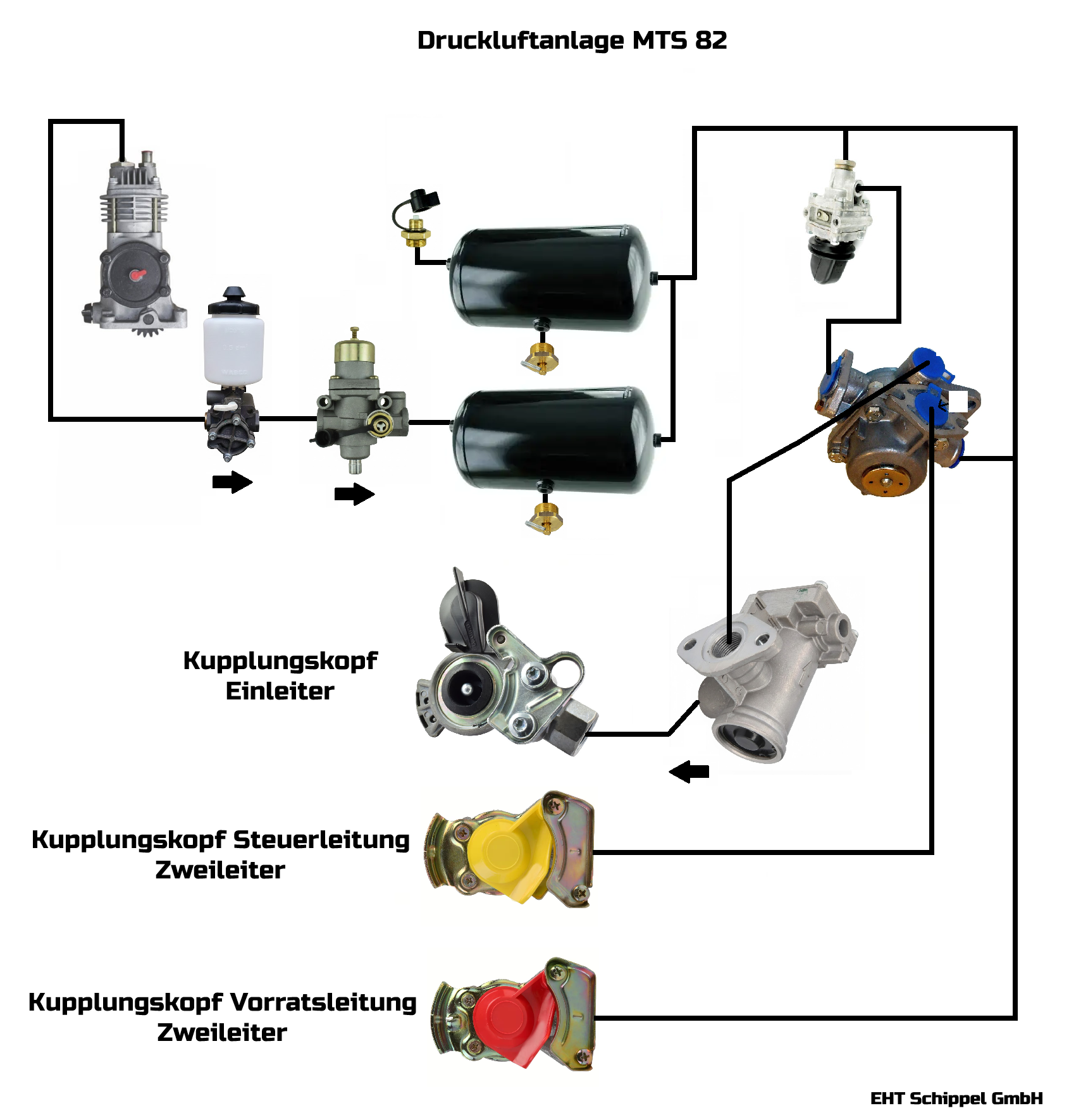 Druckluftanlage MTS 82

Kupplungskopf Einleiter

Kupplungskopf Steuerleitung Zweileiter

Kupplungskopf Vorratsleitung Zweileiter

EHT Schippel GmbH